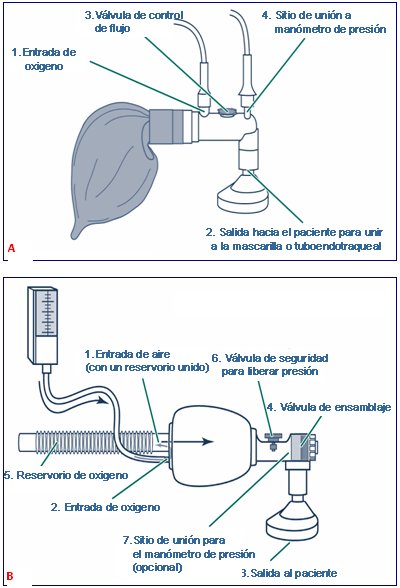 3. Válvula de control de flujo

4. Sitio de unión a manómetro de presión

1. Entrada de oxigeno

2. Salida hacia el paciente para unir a la mascarilla o tuboendotraqueal

A

1. Entrada de aire (con un reservorio unido)

6. Válvula de seguridad para liberar presión

4. Válvula de ensamblaje

5. Reservorio de oxigeno

2. Entrada de oxigeno

7. Sitio de unión para el manómetro de presión (opcional)

3. Salida al paciente

B